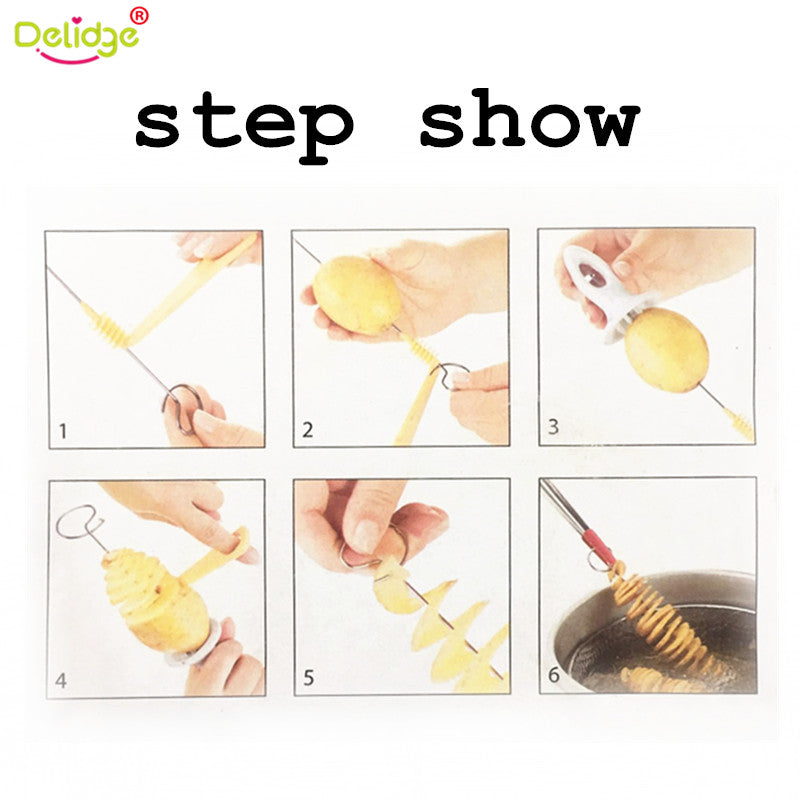 Delidge®

step show

1

2

3

4

5

6